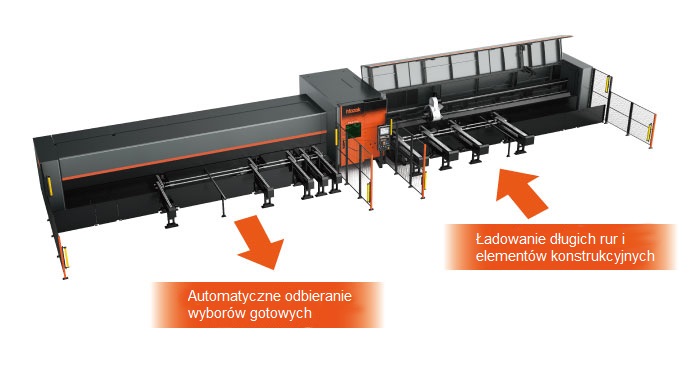 Mazak

Ładowanie długich rur i elementów konstrukcyjnych

Automatyczne odbieranie wyborów gotowych